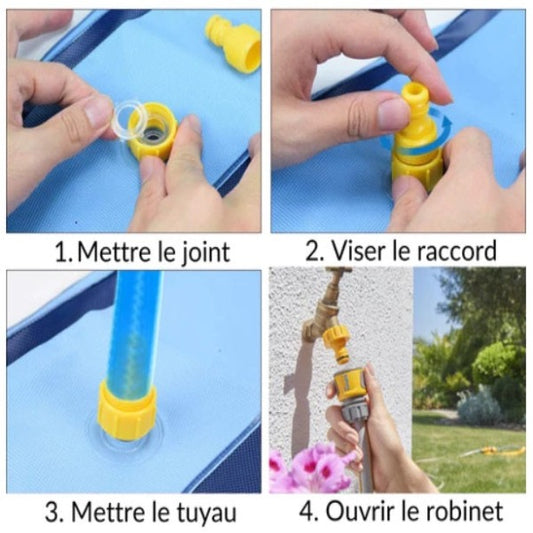 1. Mettre le joint

2. Viser le raccord

3. Mettre le tuyau

4. Ouvrir le robinet